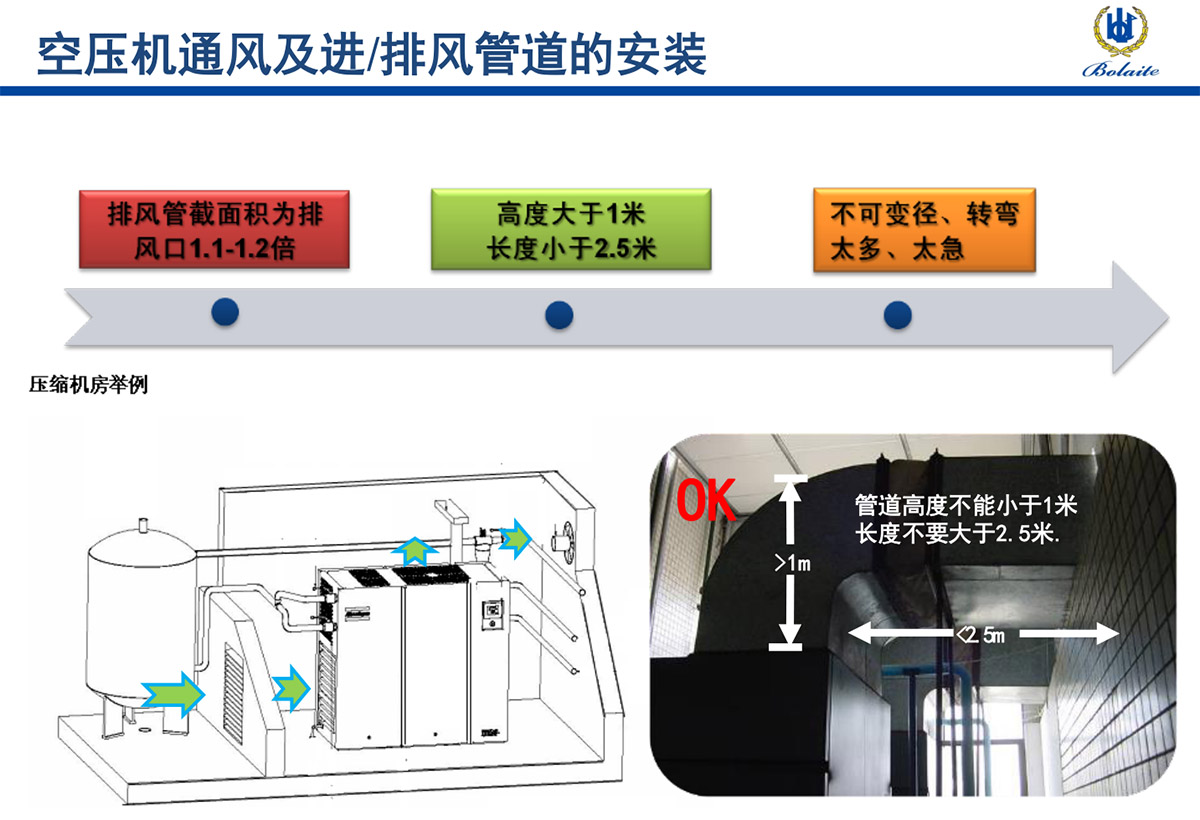 空压机通风及进/排风管道的安装

Bolaite

排风管截面积为排风口1.1-1.2倍

高度大于1米
长度小于2.5米

不可变径、转弯太多、太急

压缩机房举例

OK

管道高度不能小于1米
长度不要大于2.5米.

>1m

<2.5m